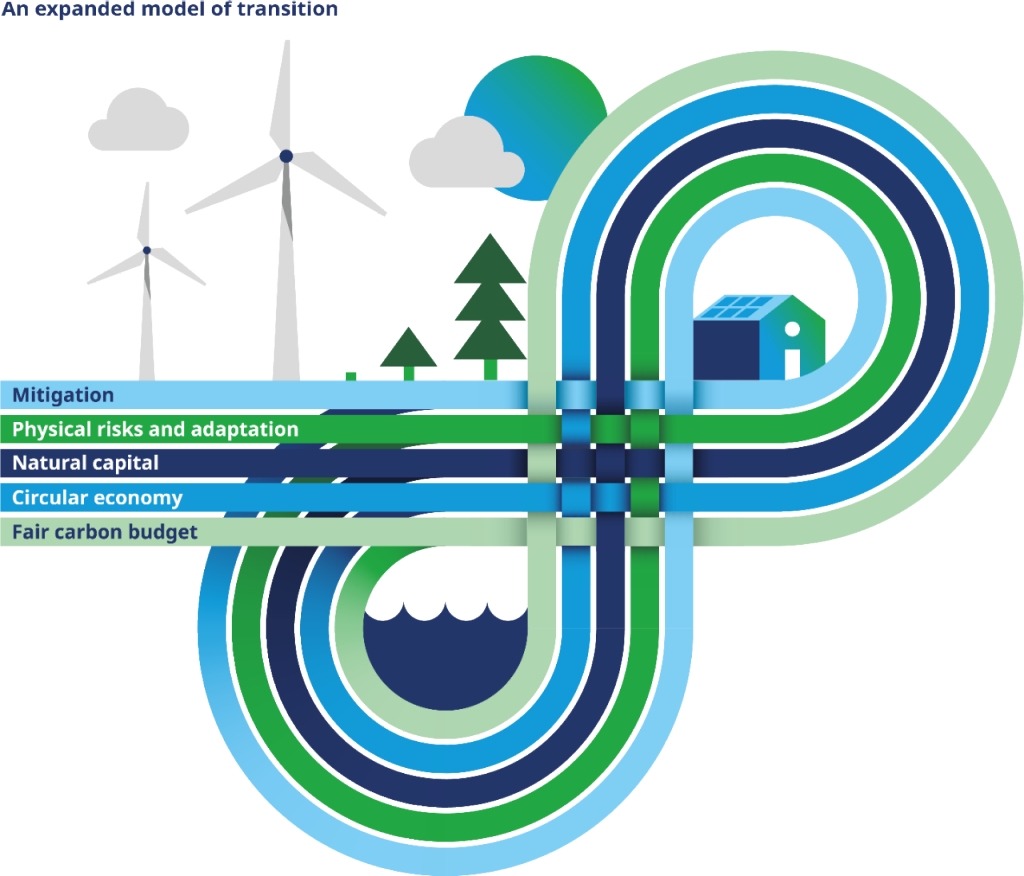 An expanded model of transition

Mitigation
Physical risks and adaptation
Natural capital
Circular economy
Fair carbon budget